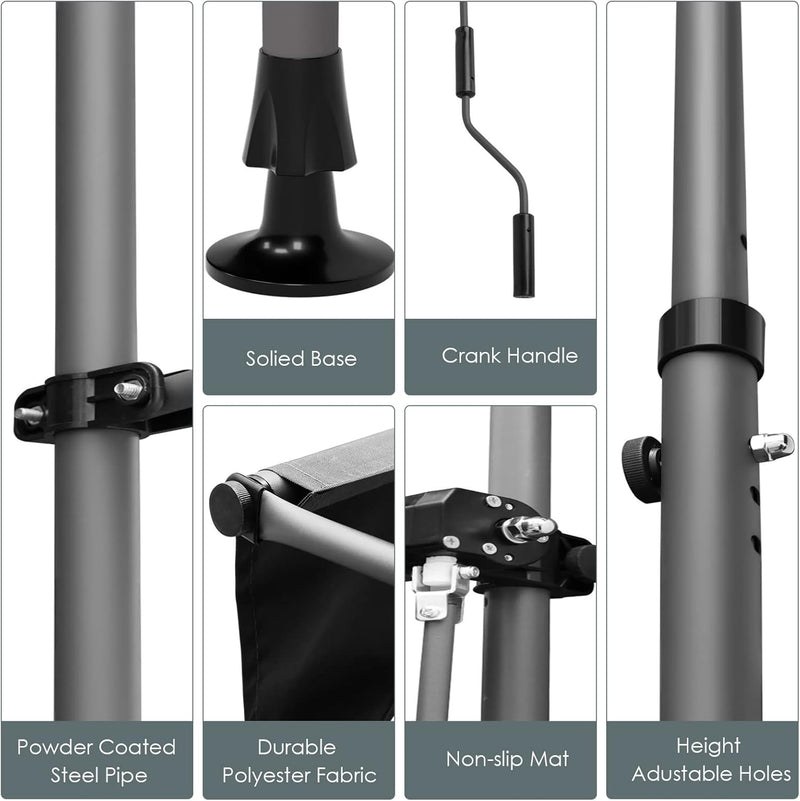 Solied Base

Crank Handle

Powder Coated Steel Pipe

Durable Polyester Fabric

Non-slip Mat

Height Adustable Holes