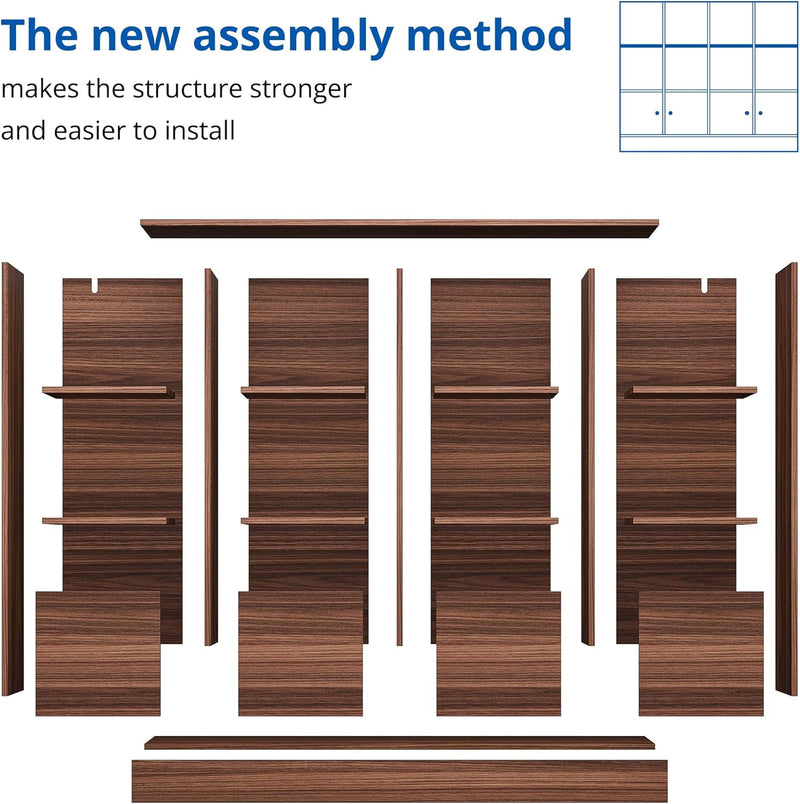 The new assembly method

makes the structure stronger
and easier to install