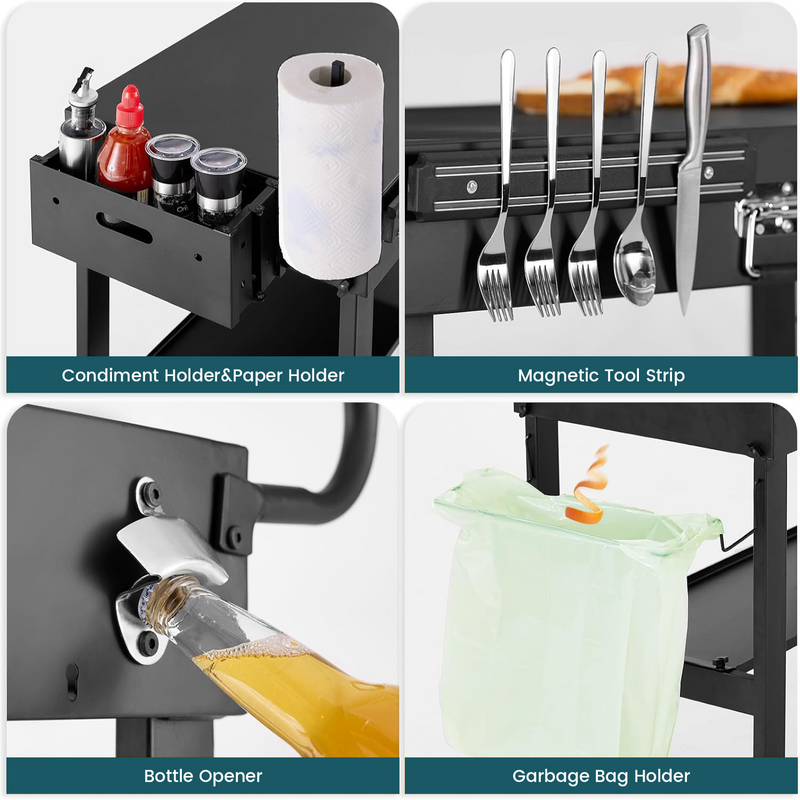 Condiment Holder&Paper Holder

Magnetic Tool Strip

Bottle Opener

Garbage Bag Holder