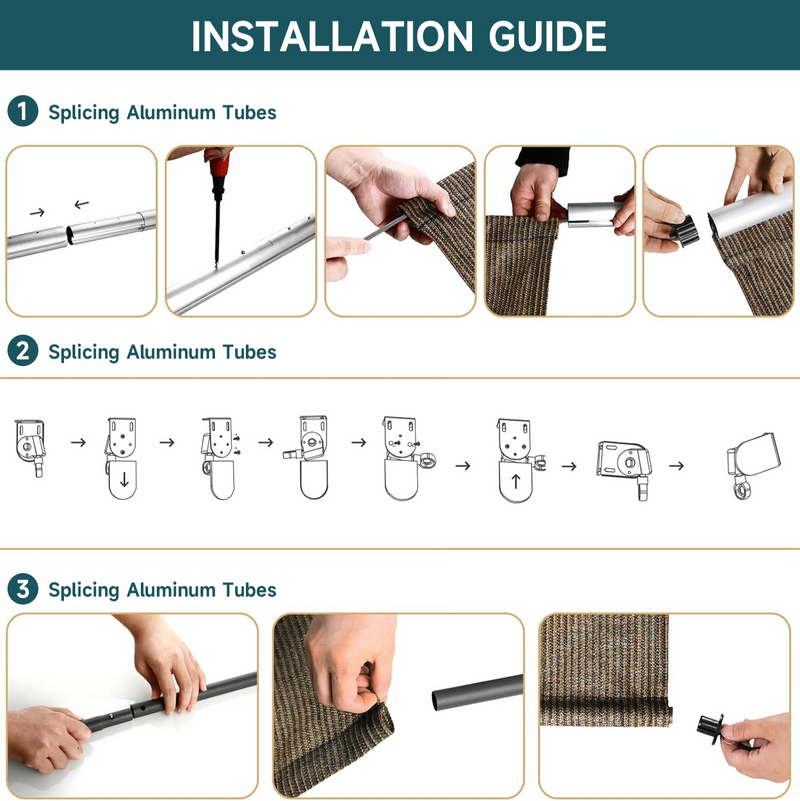 INSTALLATION GUIDE

1 Splicing Aluminum Tubes

2 Splicing Aluminum Tubes

3 Splicing Aluminum Tubes