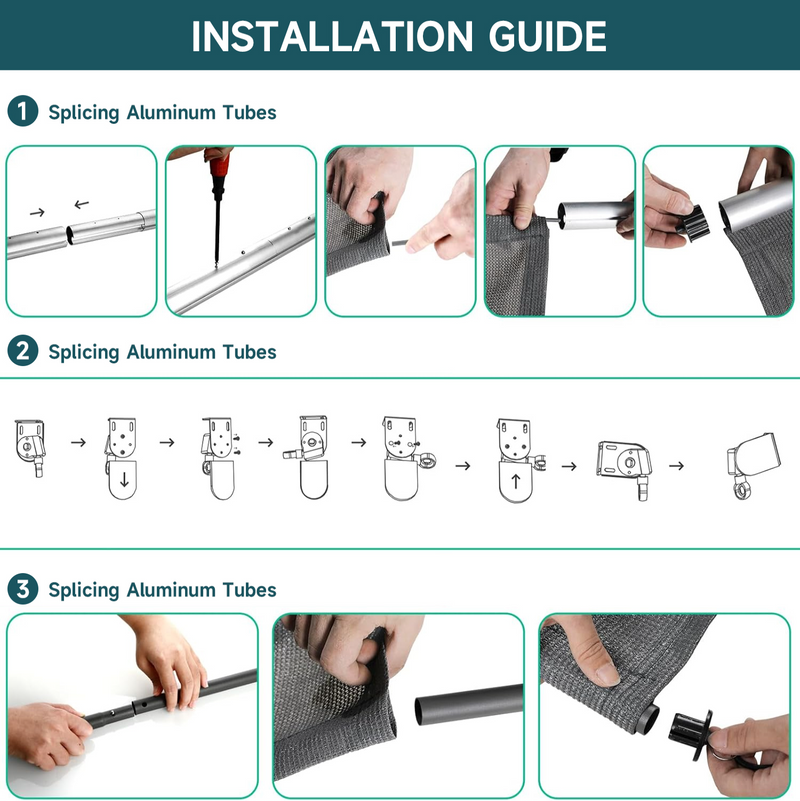 INSTALLATION GUIDE

1 Splicing Aluminum Tubes

2 Splicing Aluminum Tubes

3 Splicing Aluminum Tubes