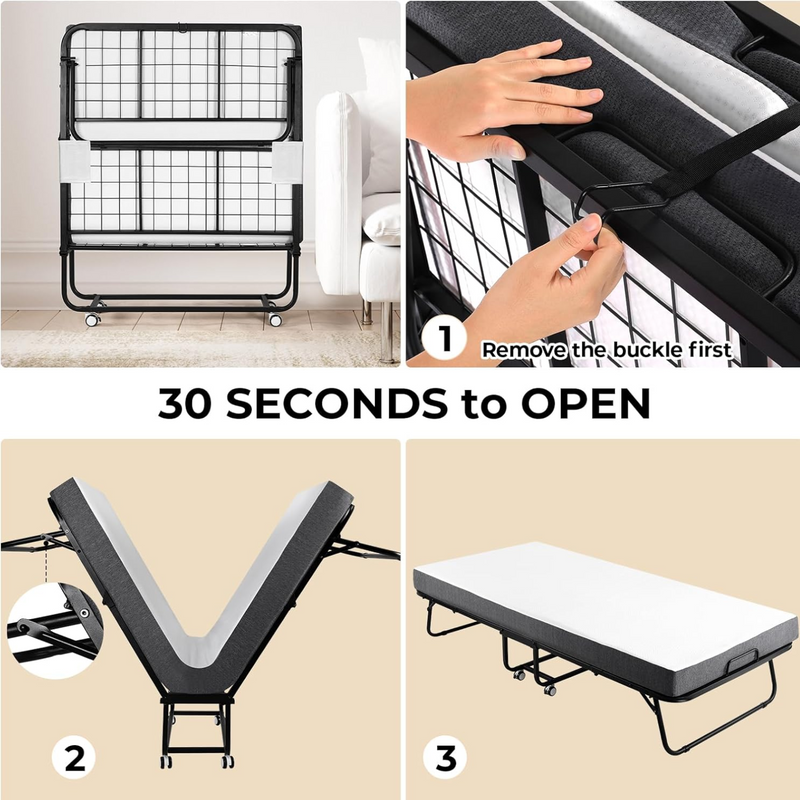 1 Remove the buckle first

30 SECONDS to OPEN

2

3