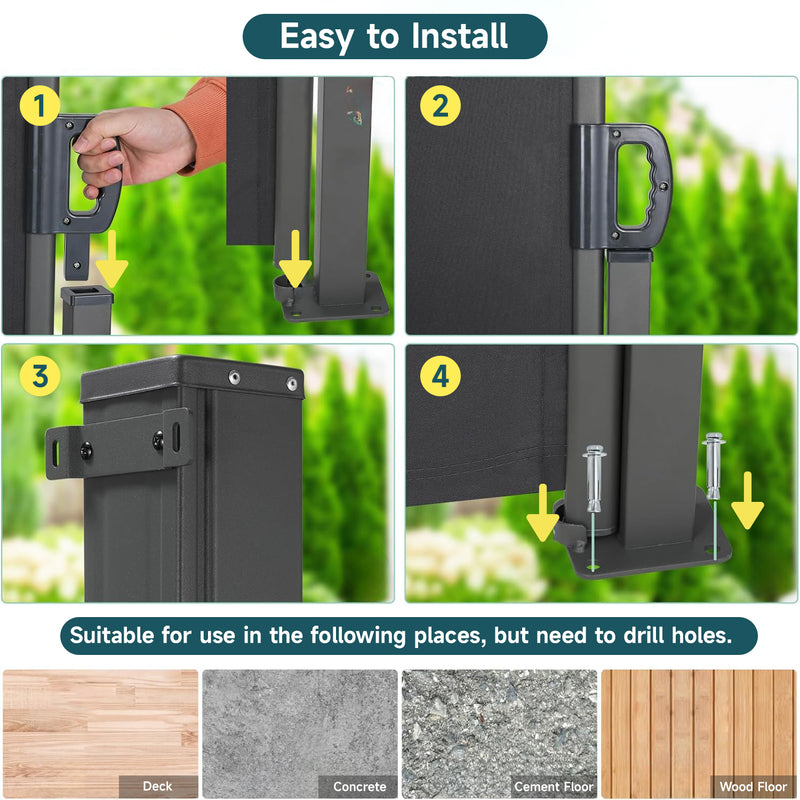 Easy to Install

1

2

3

4

Suitable for use in the following places, but need to drill holes.

Deck

Concrete

Cement Floor

Wood Floor