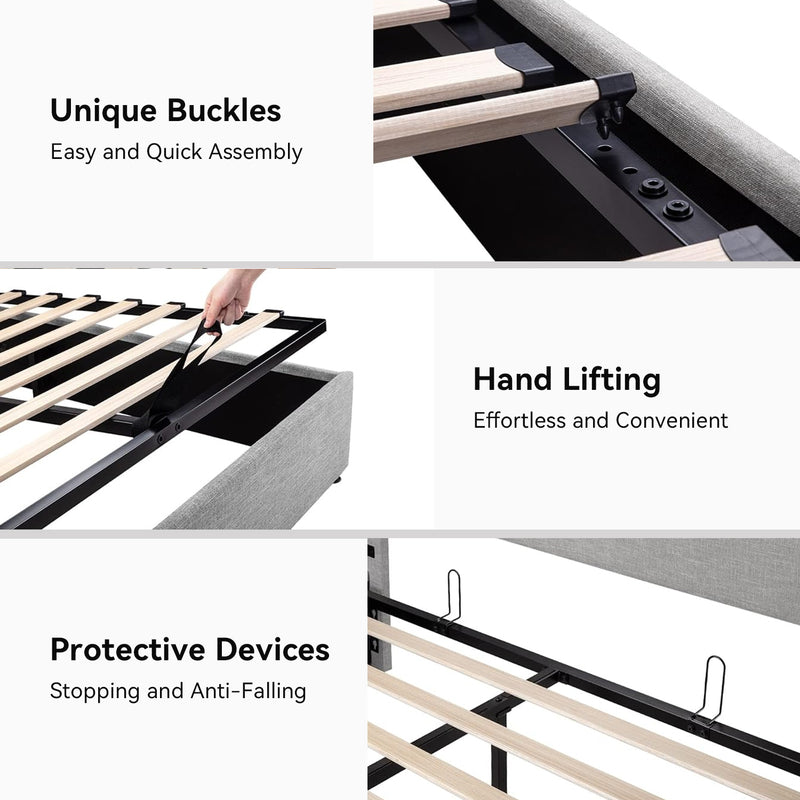 Unique Buckles
Easy and Quick Assembly

Hand Lifting
Effortless and Convenient

Protective Devices
Stopping and Anti-Falling