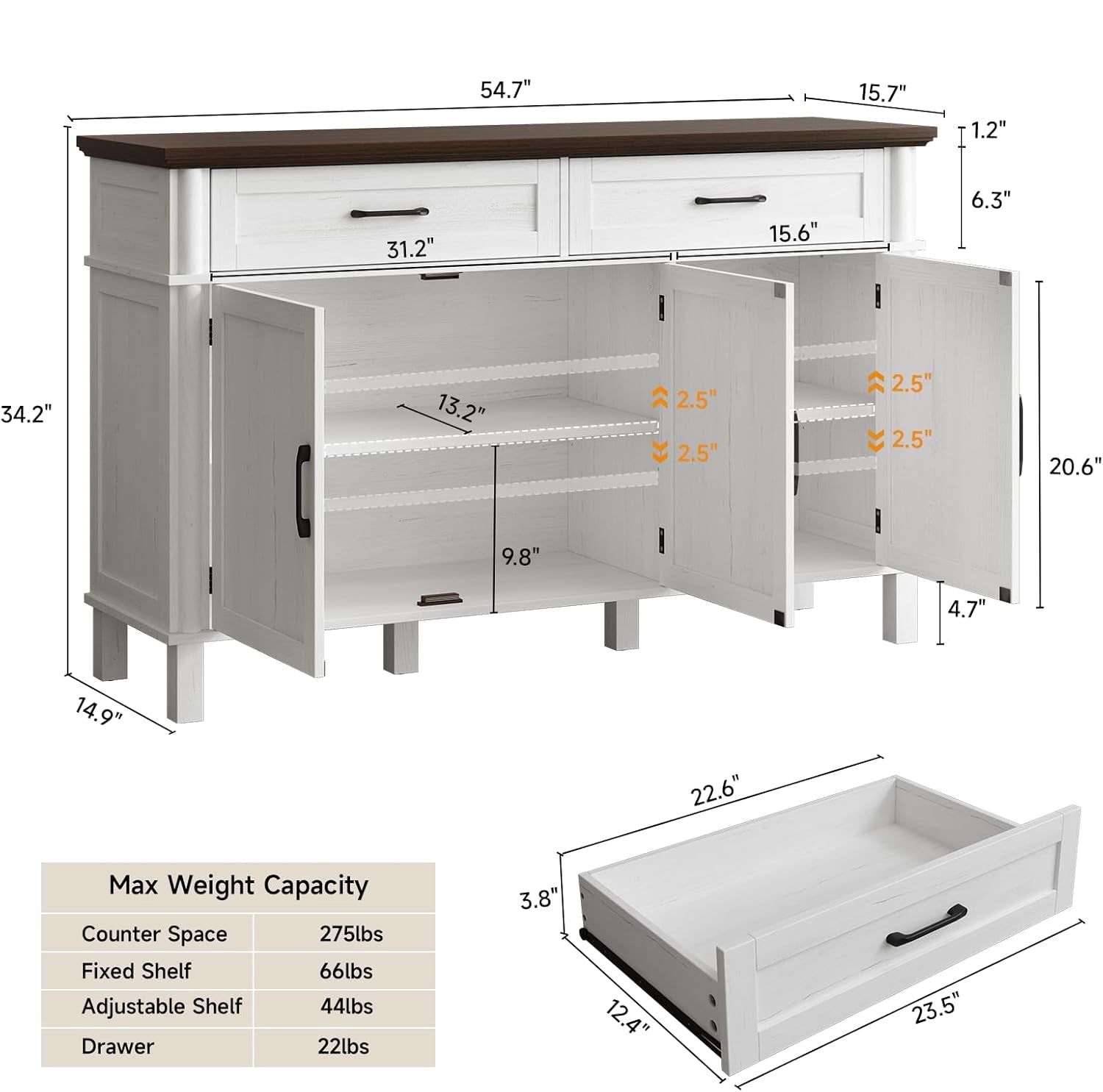 54.7"

15.7"

1.2"

6.3"

31.2"

15.6"

34.2"

13.2"

2.5"

2.5"

2.5"

2.5"

20.6"

9.8"

4.7"

14.9"

22.6"

3.8"

12.4"

23.5"

Max Weight Capacity

| Counter Space | 275lbs |
|---|---|
| Fixed Shelf | 66lbs |
| Adjustable Shelf | 44lbs |
| Drawer | 22lbs |