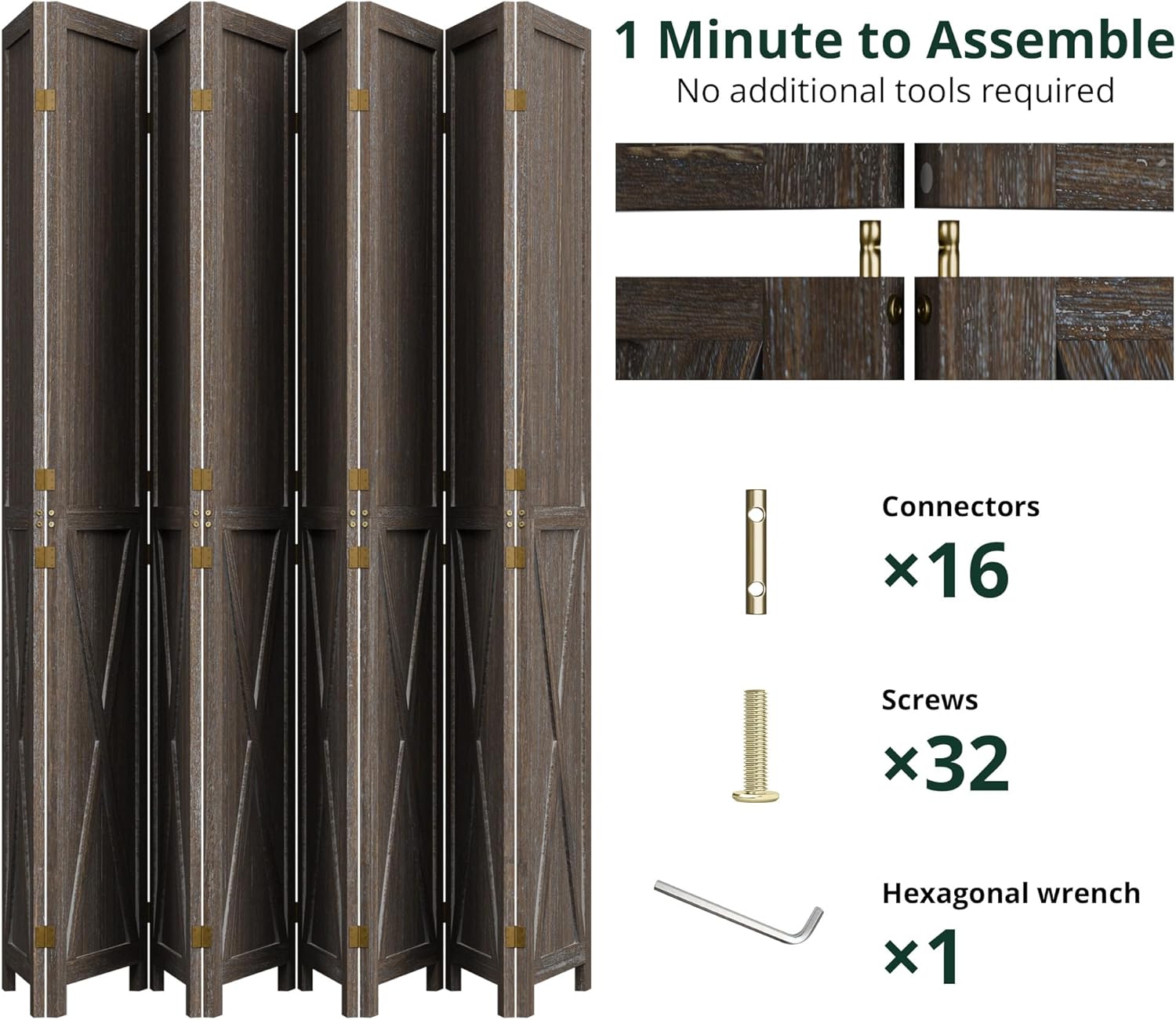 1 Minute to Assemble
No additional tools required

Connectors
×16

Screws
×32

Hexagonal wrench
×1