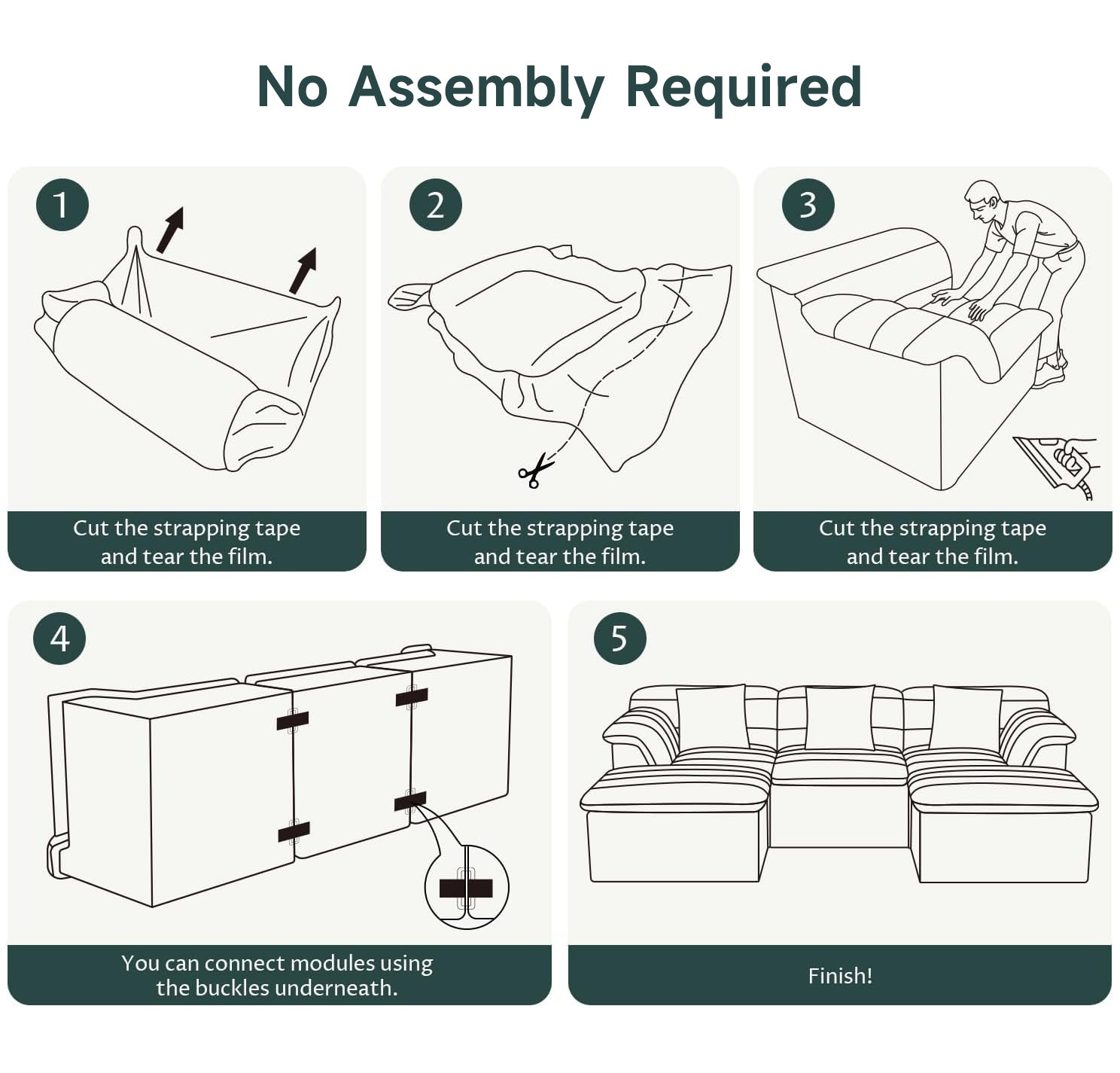 No Assembly Required

1

Cut the strapping tape and tear the film.

2

Cut the strapping tape and tear the film.

3

Cut the strapping tape and tear the film.

4

You can connect modules using the buckles underneath.

5

Finish!