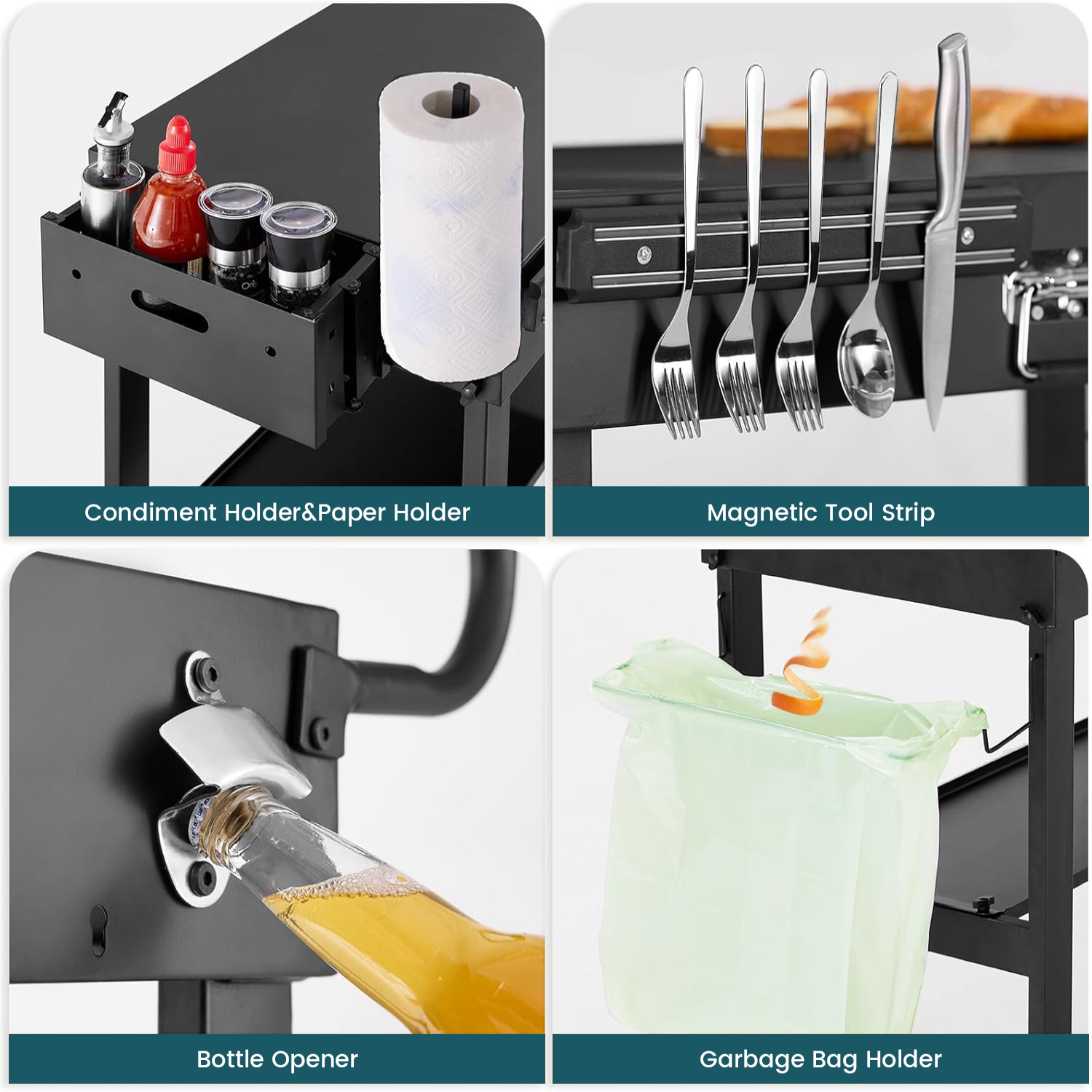 Condiment Holder&Paper Holder

Magnetic Tool Strip

Bottle Opener

Garbage Bag Holder