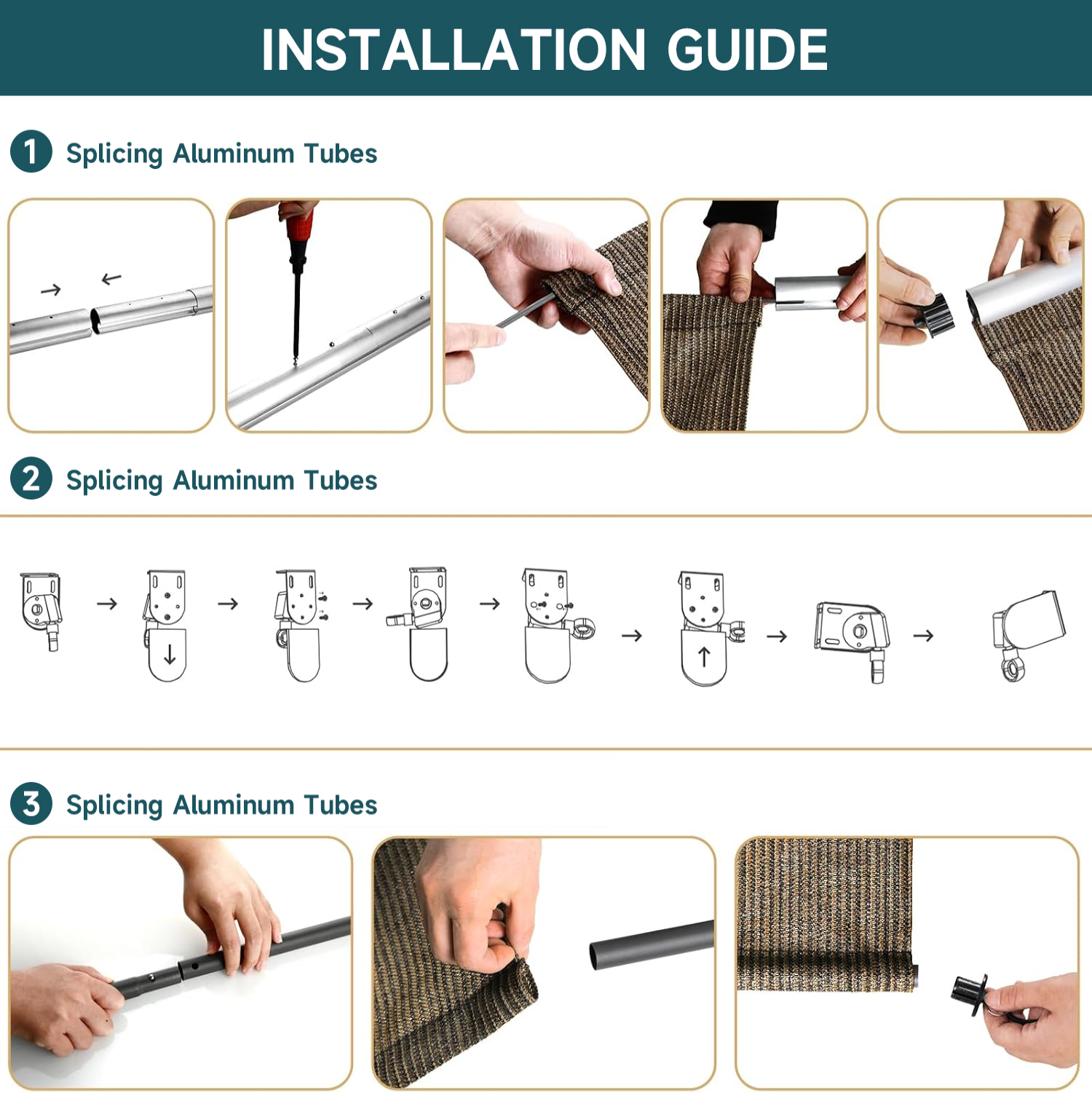 INSTALLATION GUIDE

1 Splicing Aluminum Tubes

2 Splicing Aluminum Tubes

3 Splicing Aluminum Tubes