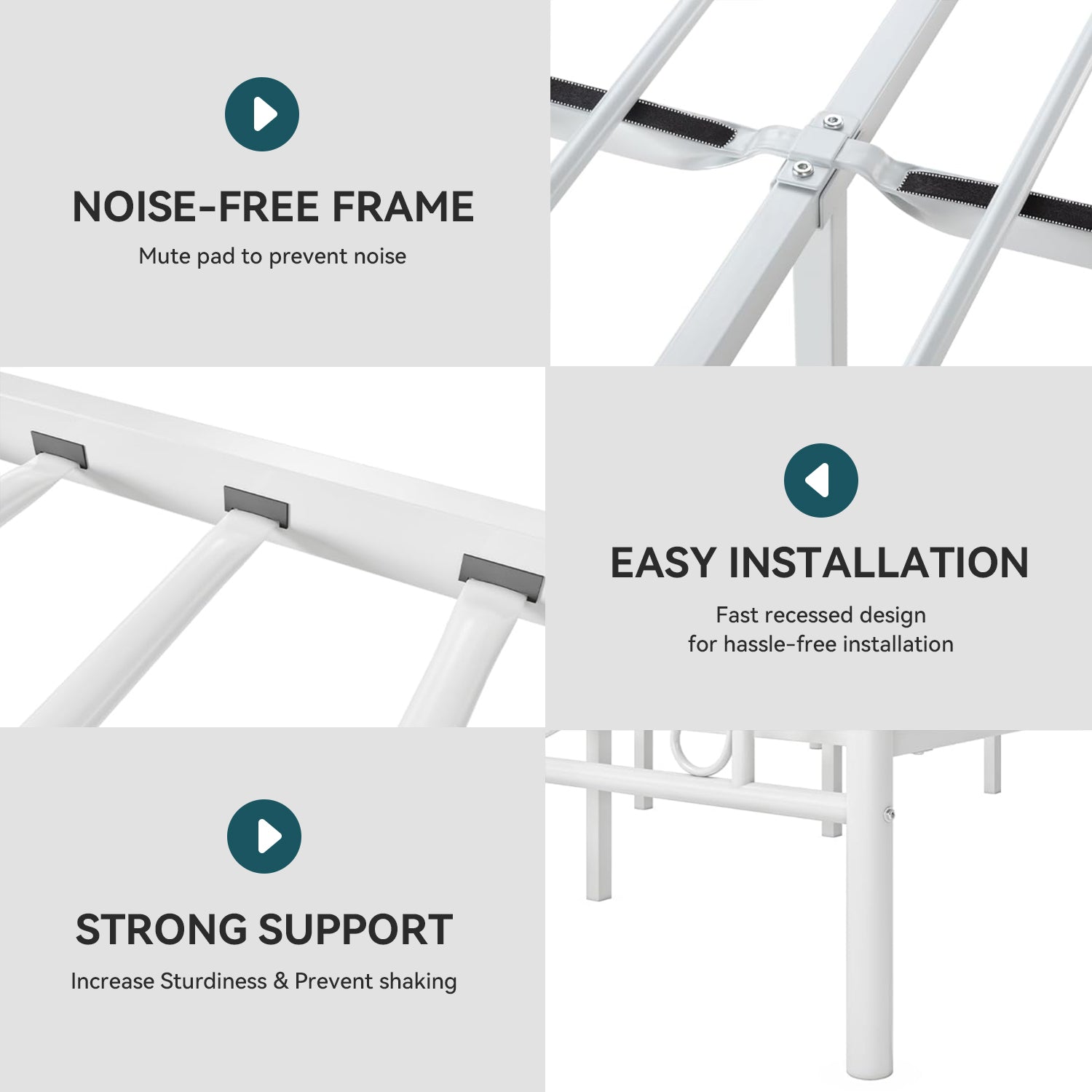 NOISE-FREE FRAME

Mute pad to prevent noise

EASY INSTALLATION

Fast recessed design
for hassle-free installation

STRONG SUPPORT

Increase Sturdiness & Prevent shaking