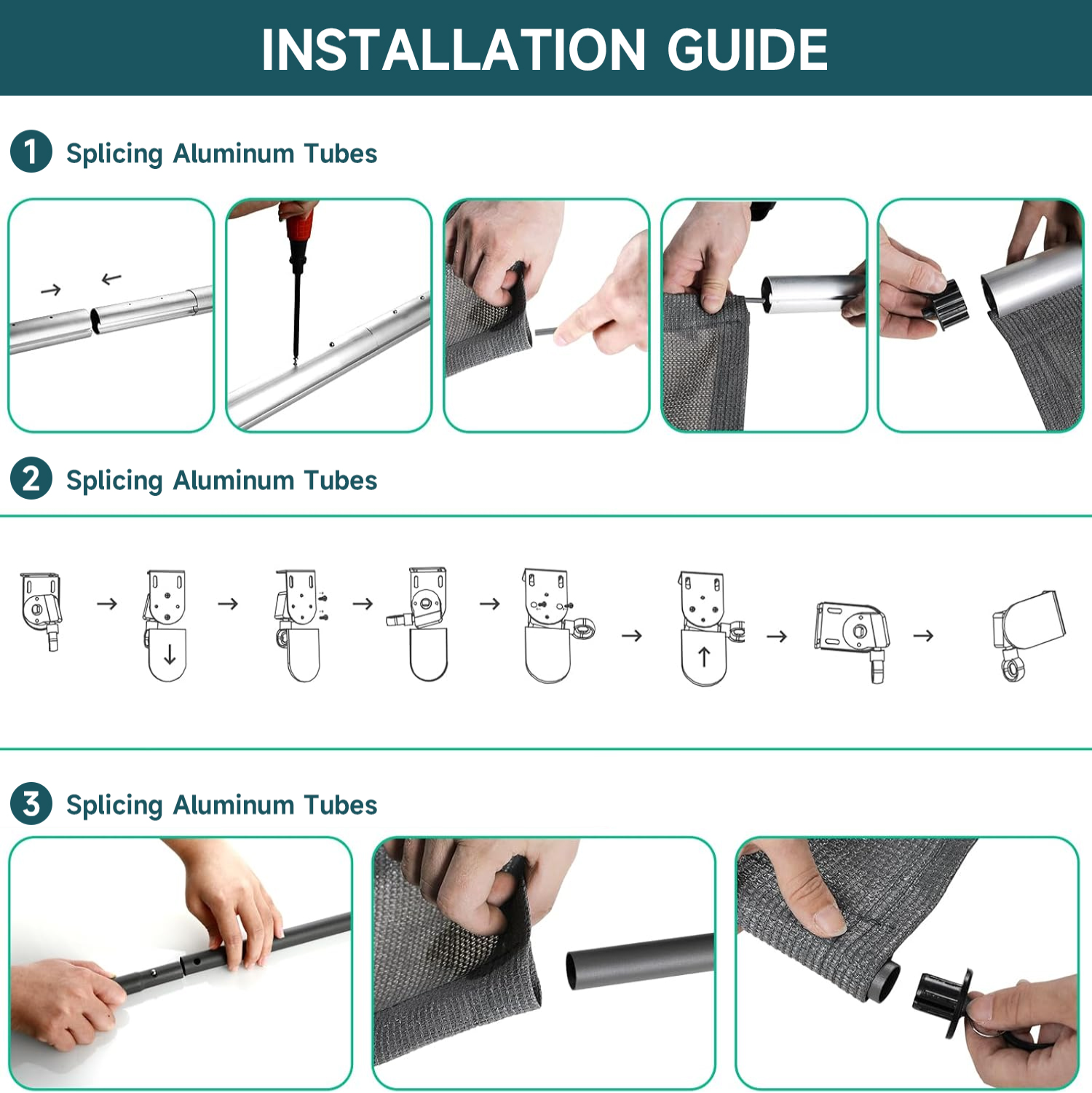 INSTALLATION GUIDE

1 Splicing Aluminum Tubes

2 Splicing Aluminum Tubes

3 Splicing Aluminum Tubes