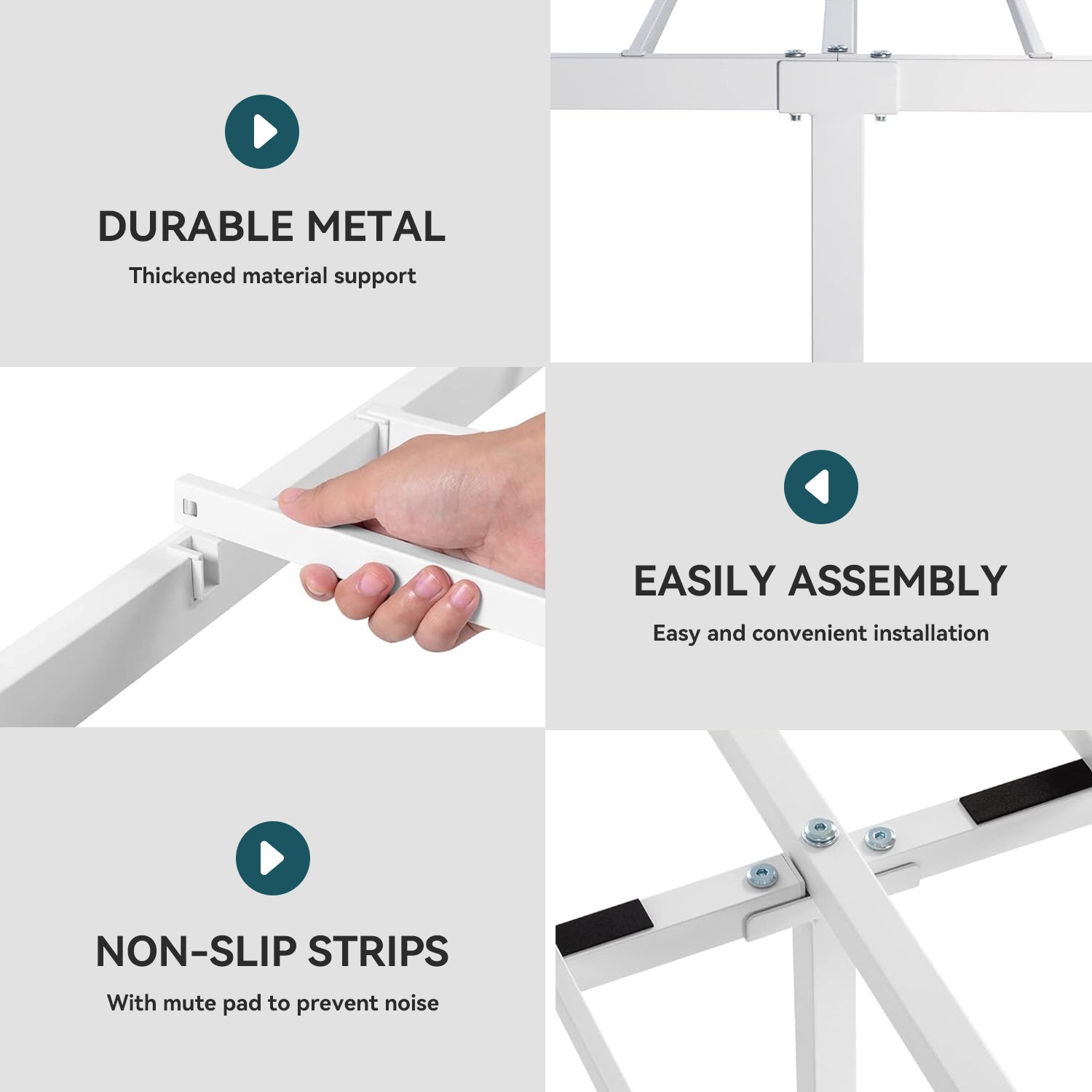 DURABLE METAL

Thickened material support

EASILY ASSEMBLY

Easy and convenient installation

NON-SLIP STRIPS

With mute pad to prevent noise