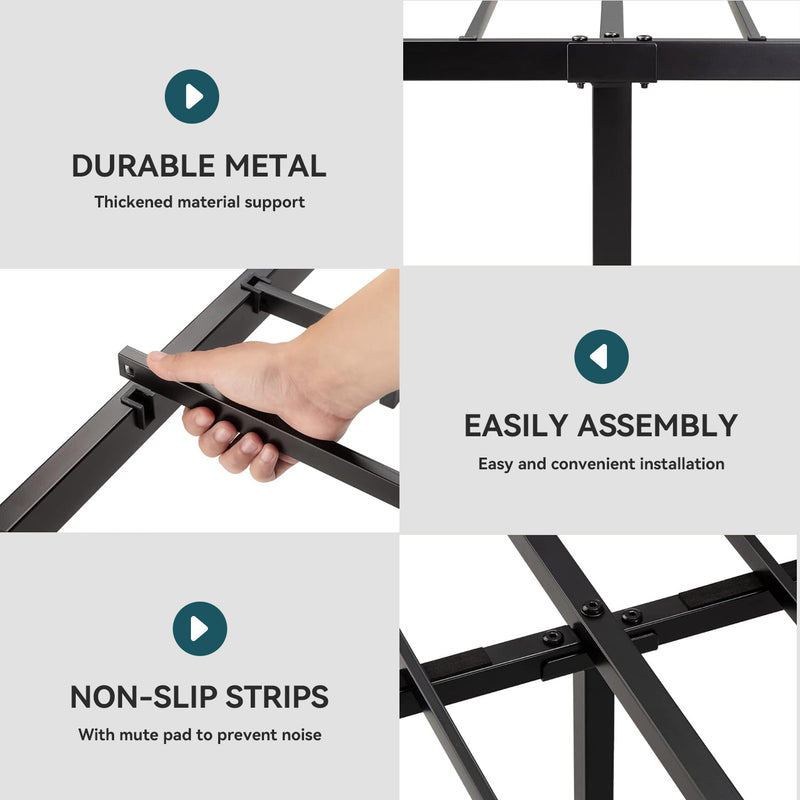 DURABLE METAL

Thickened material support

EASILY ASSEMBLY

Easy and convenient installation

NON-SLIP STRIPS

With mute pad to prevent noise