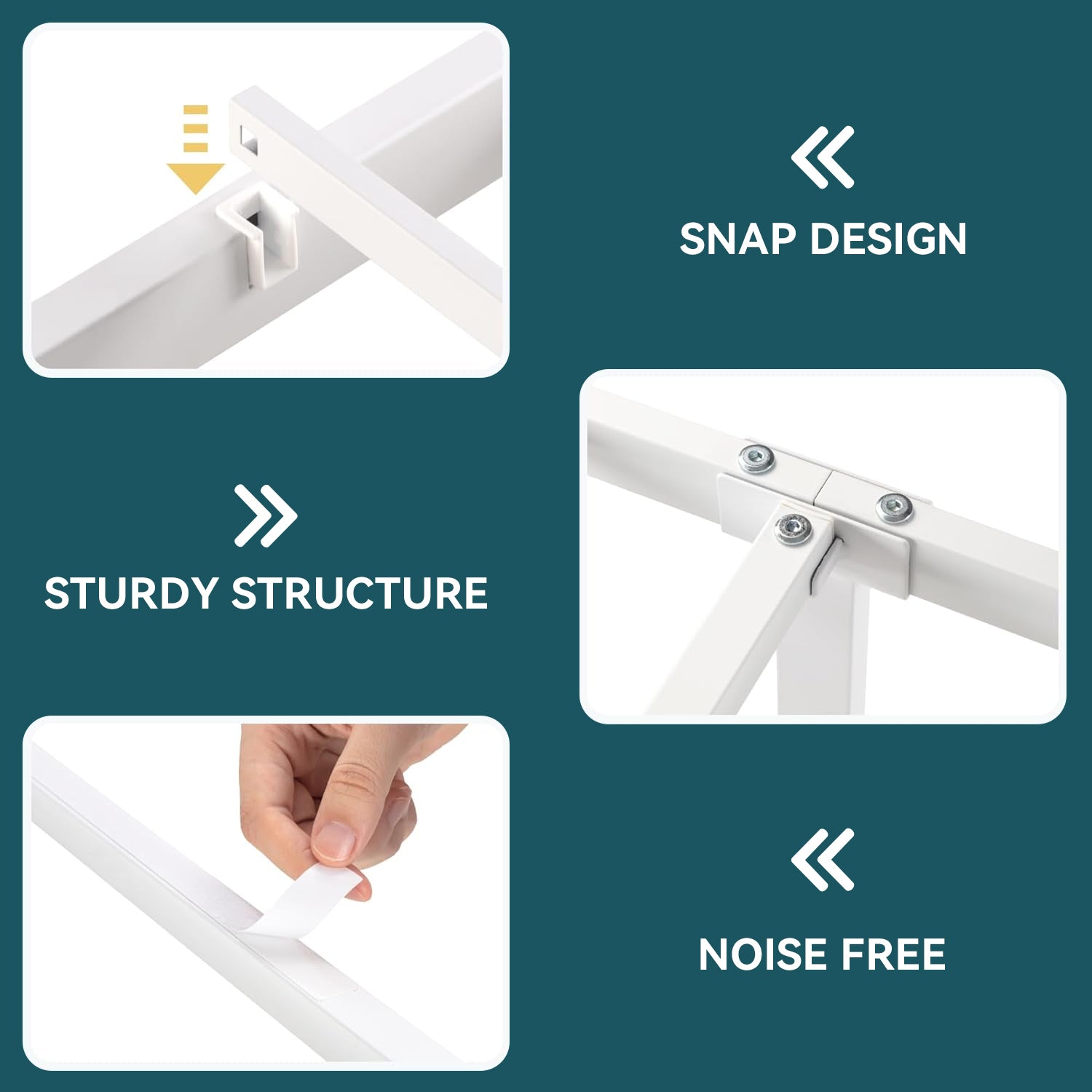 SNAP DESIGN

STURDY STRUCTURE

NOISE FREE