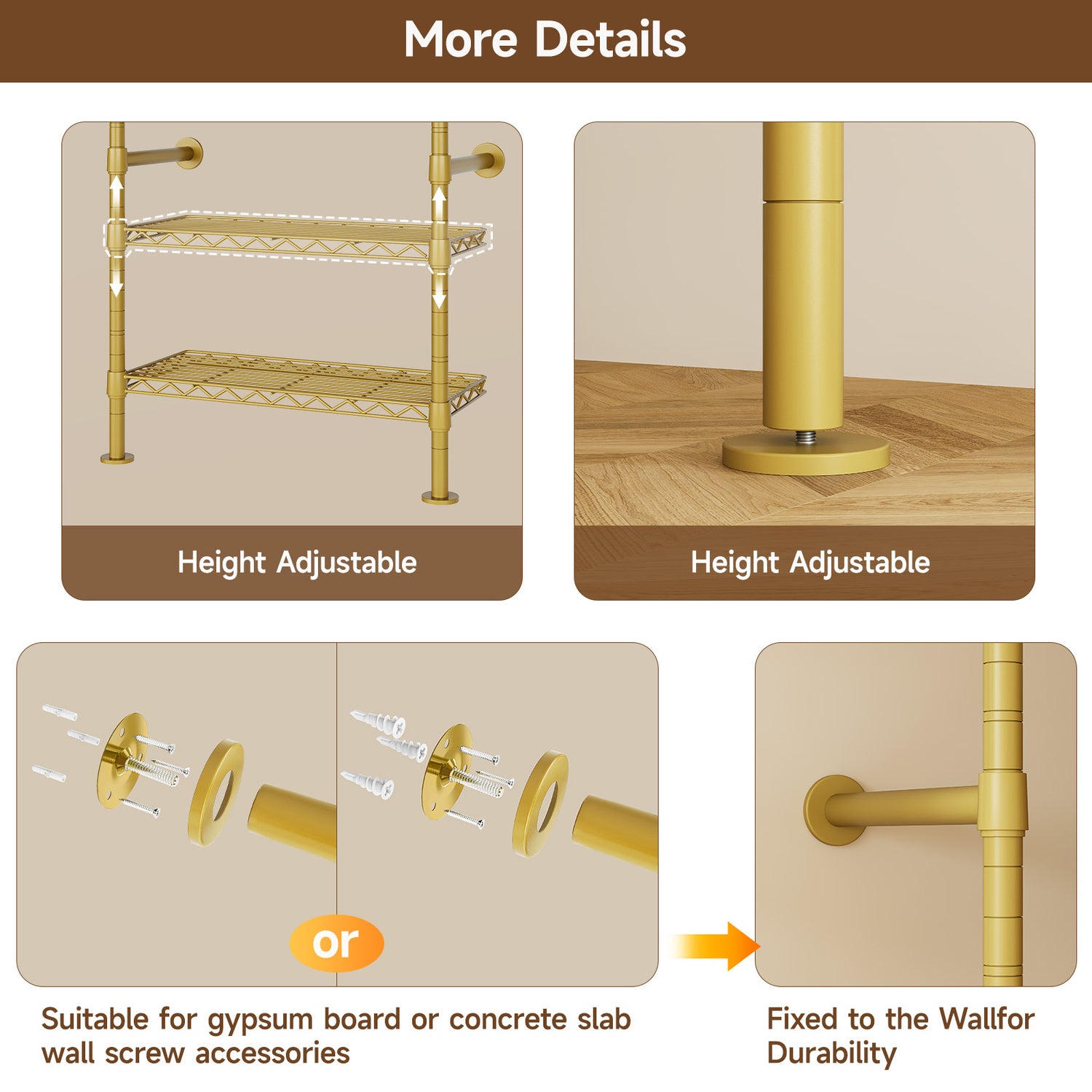 More Details

Height Adjustable

Height Adjustable

or

Suitable for gypsum board or concrete slab wall screw accessories

Fixed to the Wallfor Durability