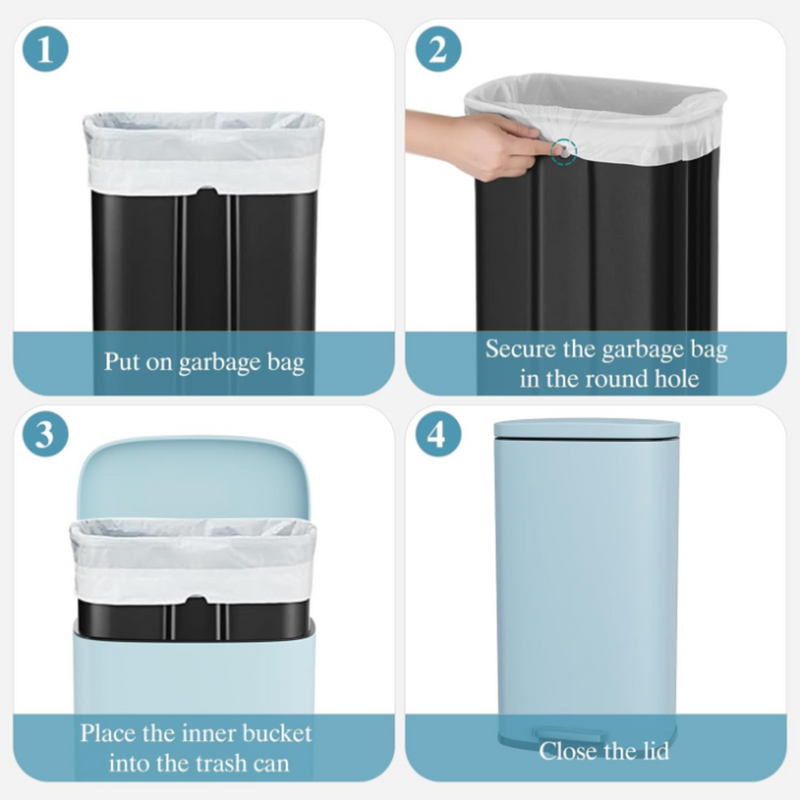 1

Put on garbage bag

2

Secure the garbage bag in the round hole

3

Place the inner bucket into the trash can

4

Close the lid