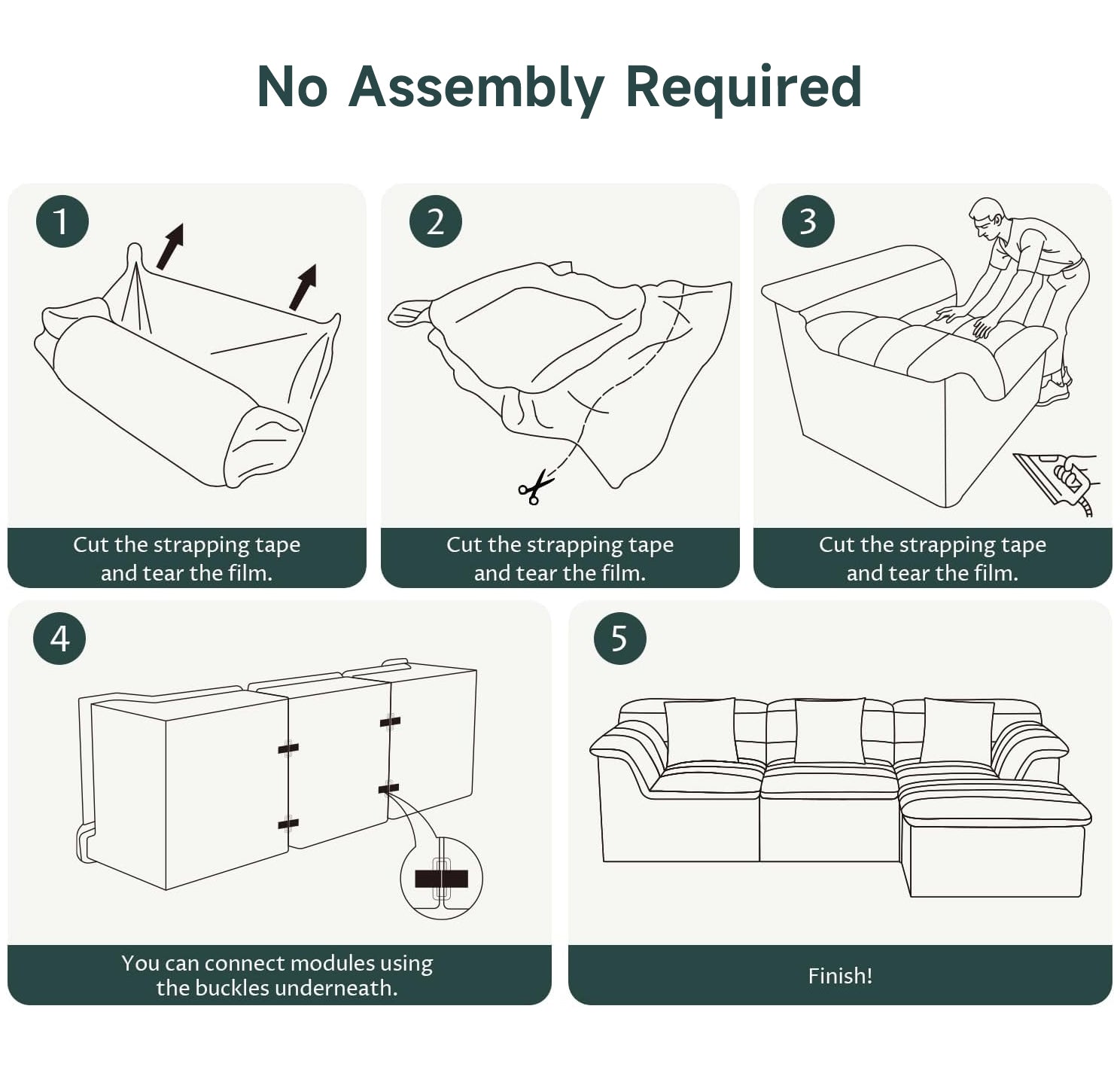 No Assembly Required

1

Cut the strapping tape and tear the film.

2

Cut the strapping tape and tear the film.

3

Cut the strapping tape and tear the film.

4

You can connect modules using the buckles underneath.

5

Finish!