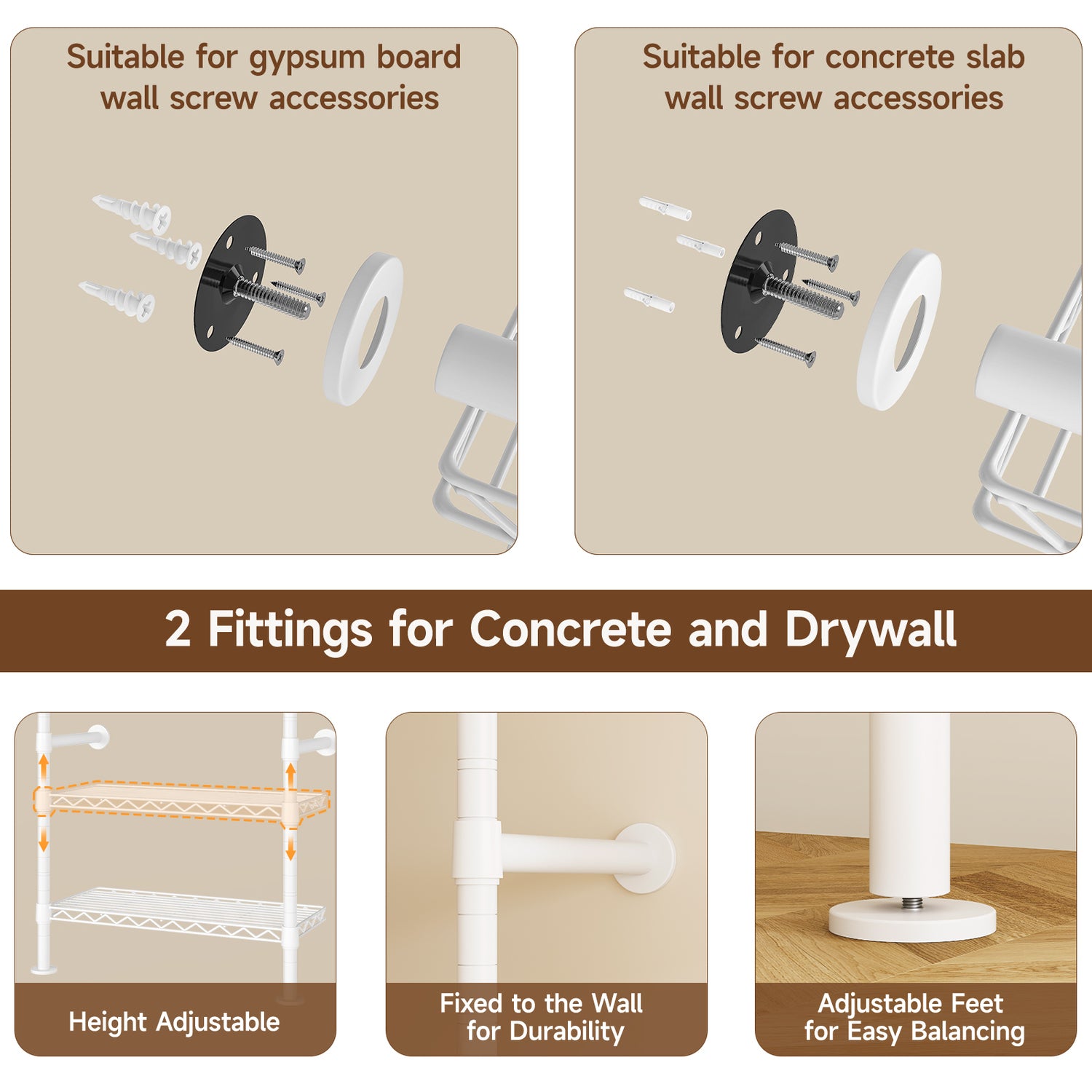 Suitable for gypsum board wall screw accessories

Suitable for concrete slab wall screw accessories

2 Fittings for Concrete and Drywall

Height Adjustable

Fixed to the Wall for Durability

Adjustable Feet for Easy Balancing