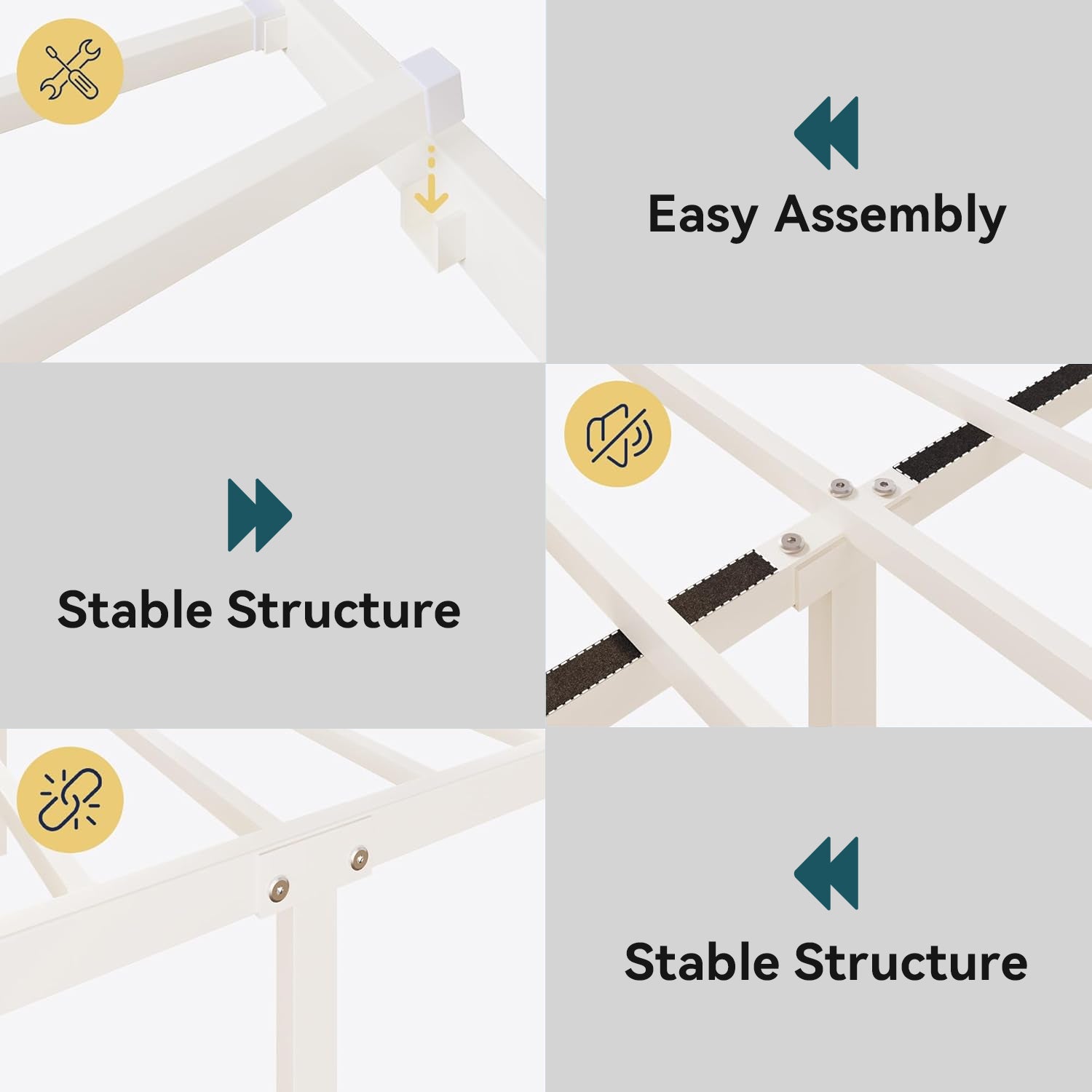 Easy Assembly

Stable Structure

Stable Structure