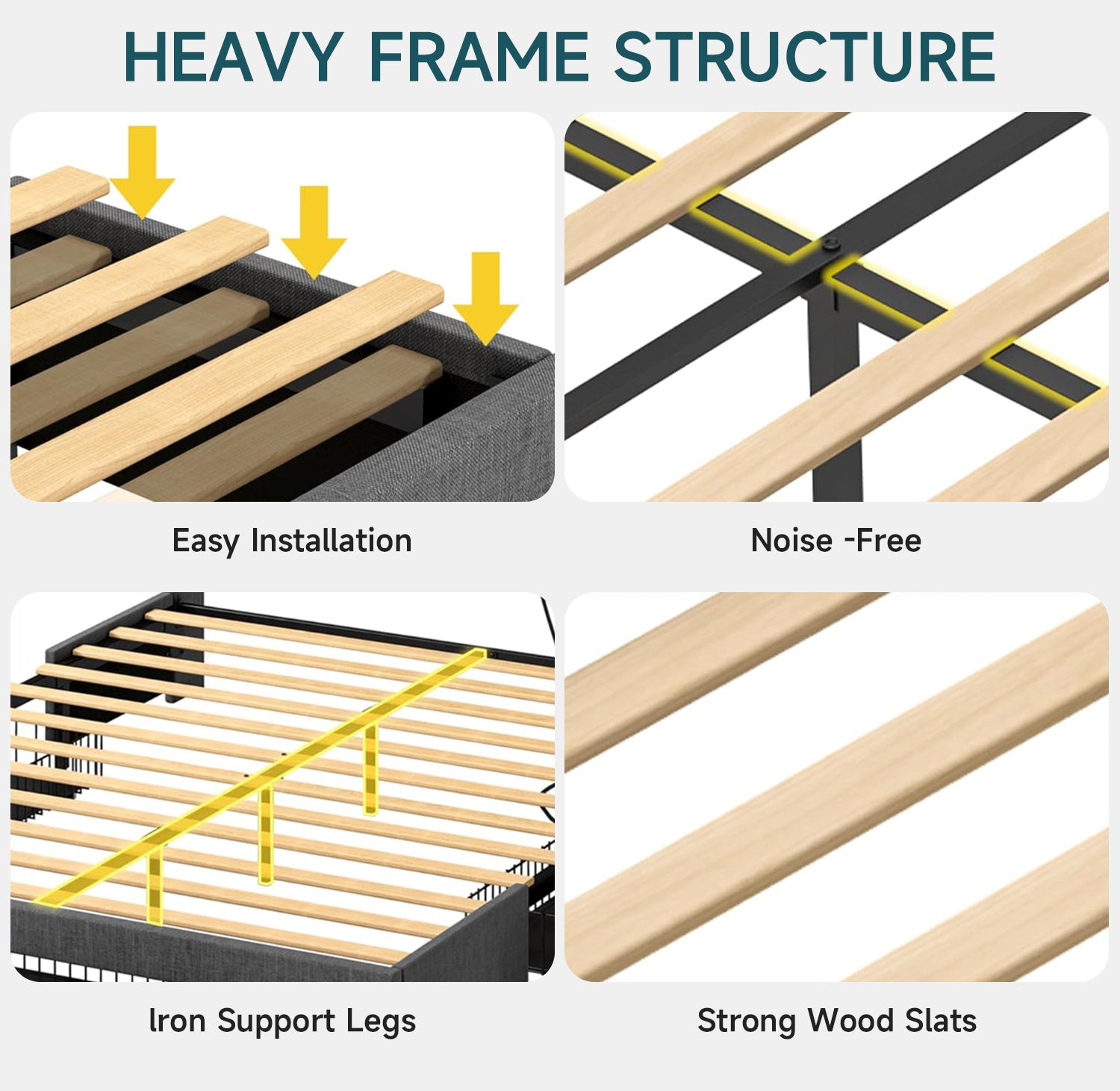 HEAVY FRAME STRUCTURE

Easy Installation

Noise -Free

Iron Support Legs

Strong Wood Slats