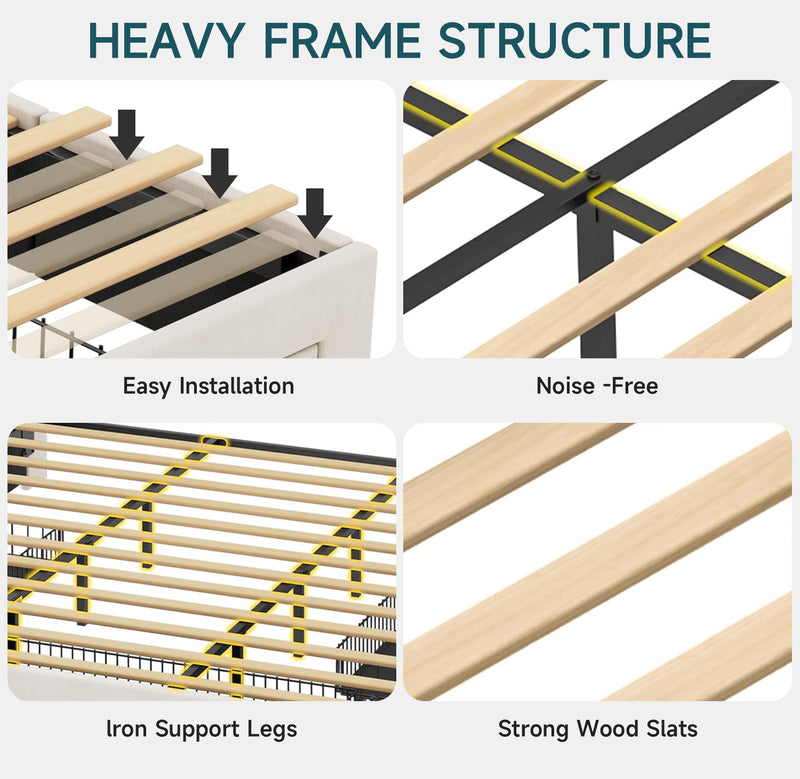 HEAVY FRAME STRUCTURE

Easy Installation

Noise -Free

Iron Support Legs

Strong Wood Slats