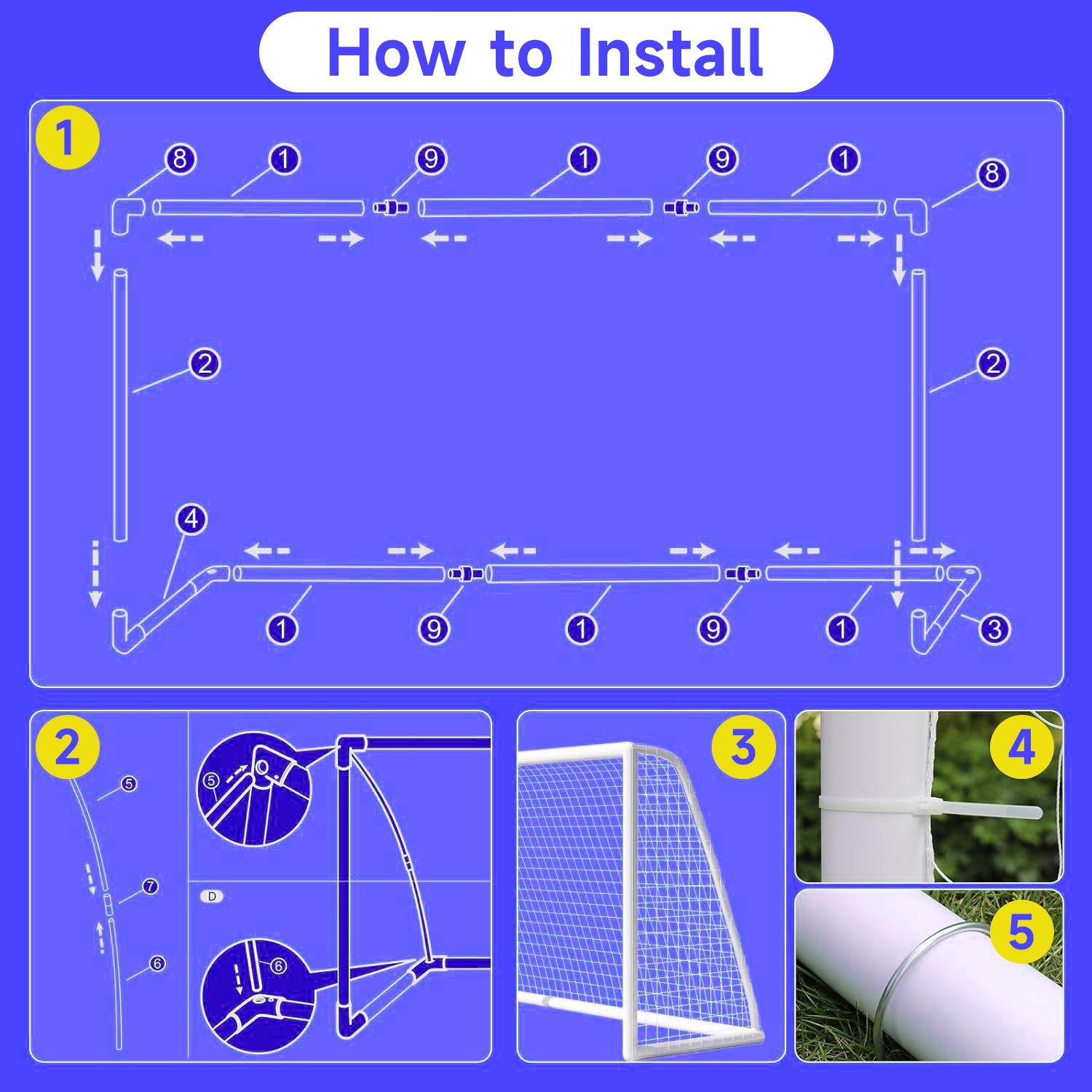 How to Install

1

8 1 9 1 9 1 8

2 2

4

1 9 1 9 1 3

2

5

7

6

5

D

6

3

4

5