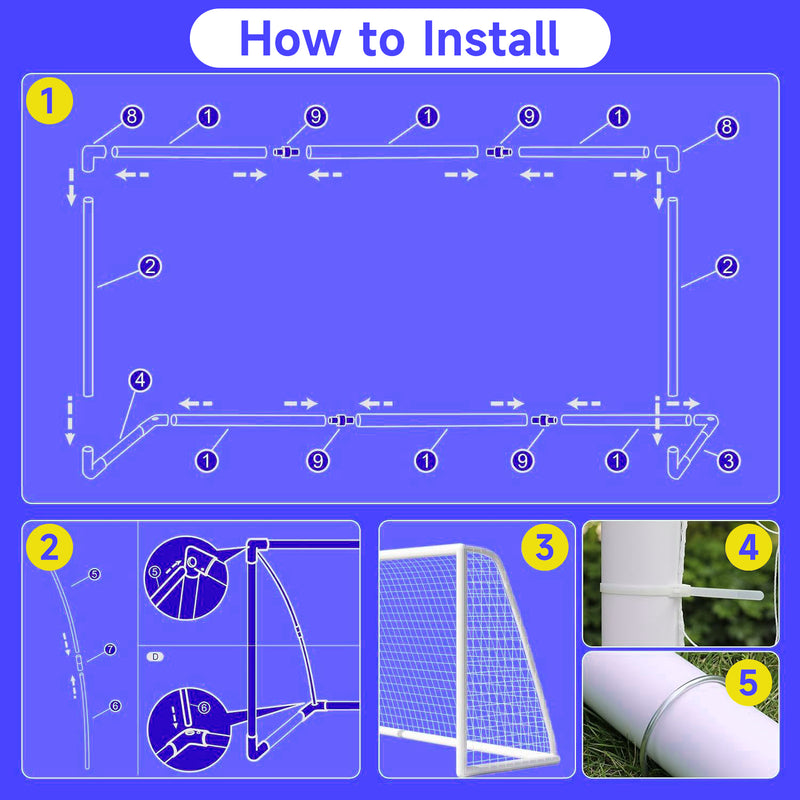 How to Install

1

8 1 9 1 9 1 8

2 2

4

1 9 1 9 1 3

2

5

7

6

5

D

6

3

4

5