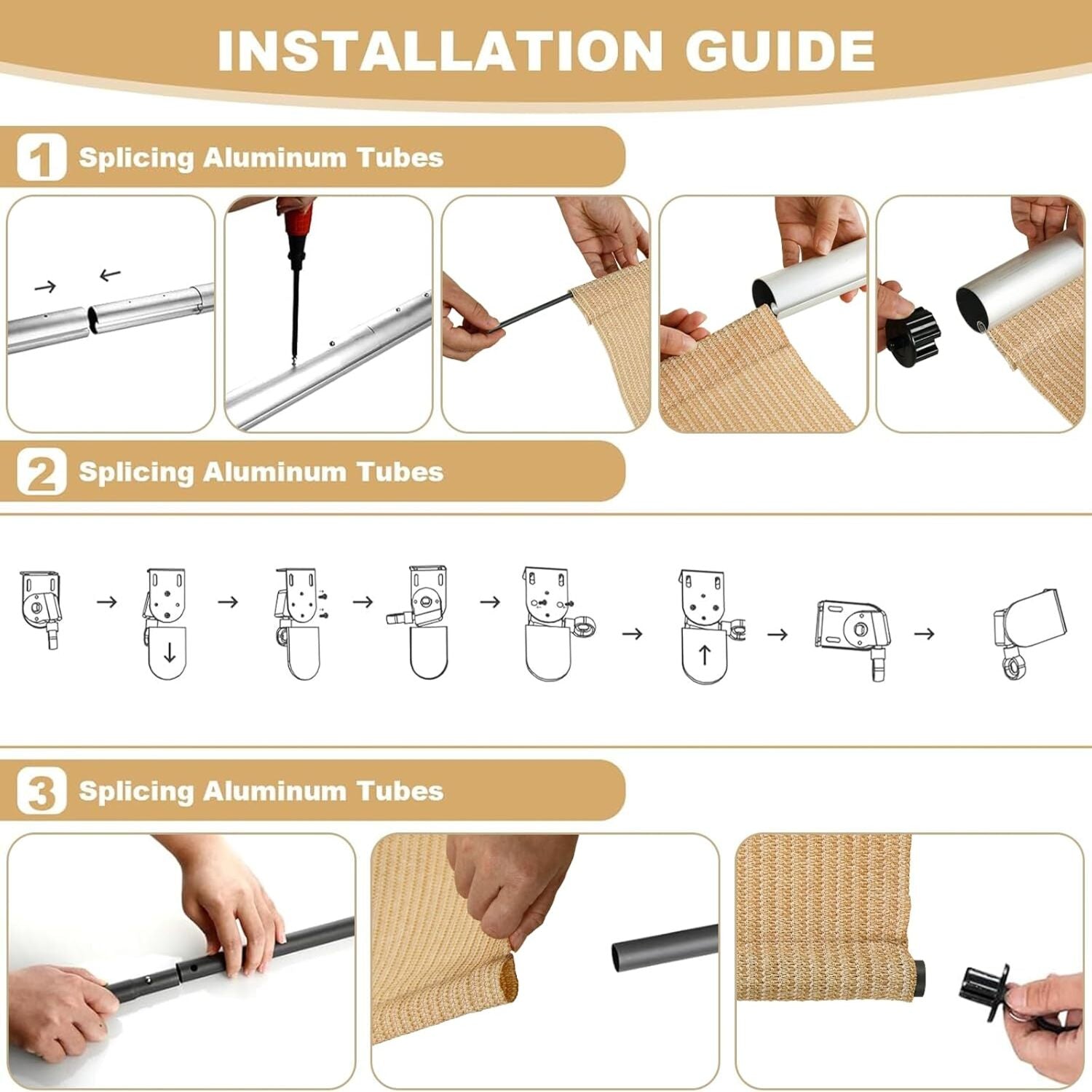 INSTALLATION GUIDE

1 Splicing Aluminum Tubes

2 Splicing Aluminum Tubes

3 Splicing Aluminum Tubes