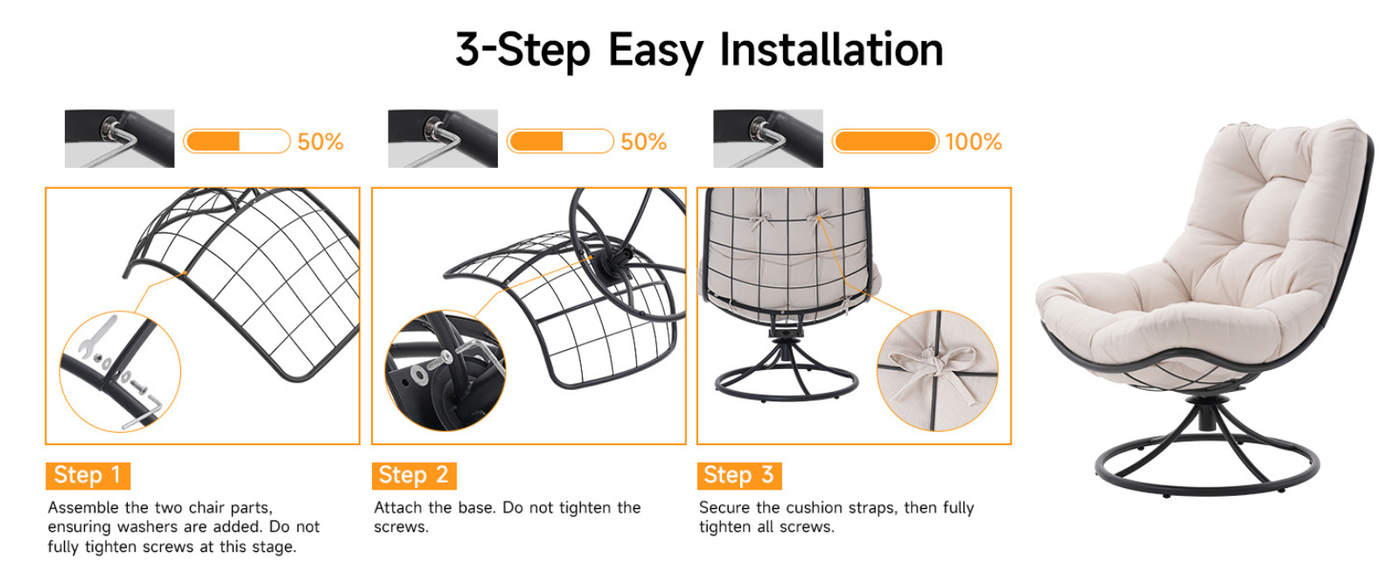 3-Step Easy Installation

50%

50%

100%

Step 1

Assemble the two chair parts, ensuring washers are added. Do not fully tighten screws at this stage.

Step 2

Attach the base. Do not tighten the screws.

Step 3

Secure the cushion straps, then fully tighten all screws.