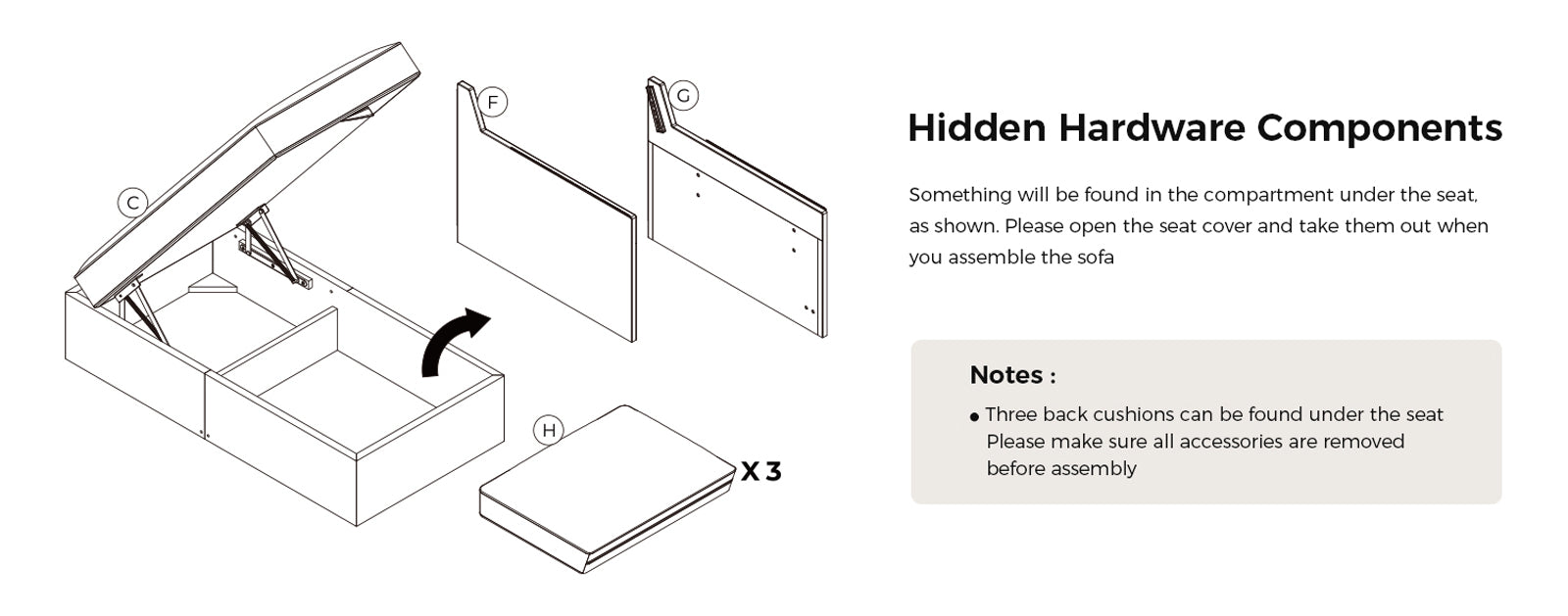 C

F

G

H

X 3

Hidden Hardware Components

Something will be found in the compartment under the seat, as shown. Please open the seat cover and take them out when you assemble the sofa

Notes :

• Three back cushions can be found under the seat Please make sure all accessories are removed before assembly