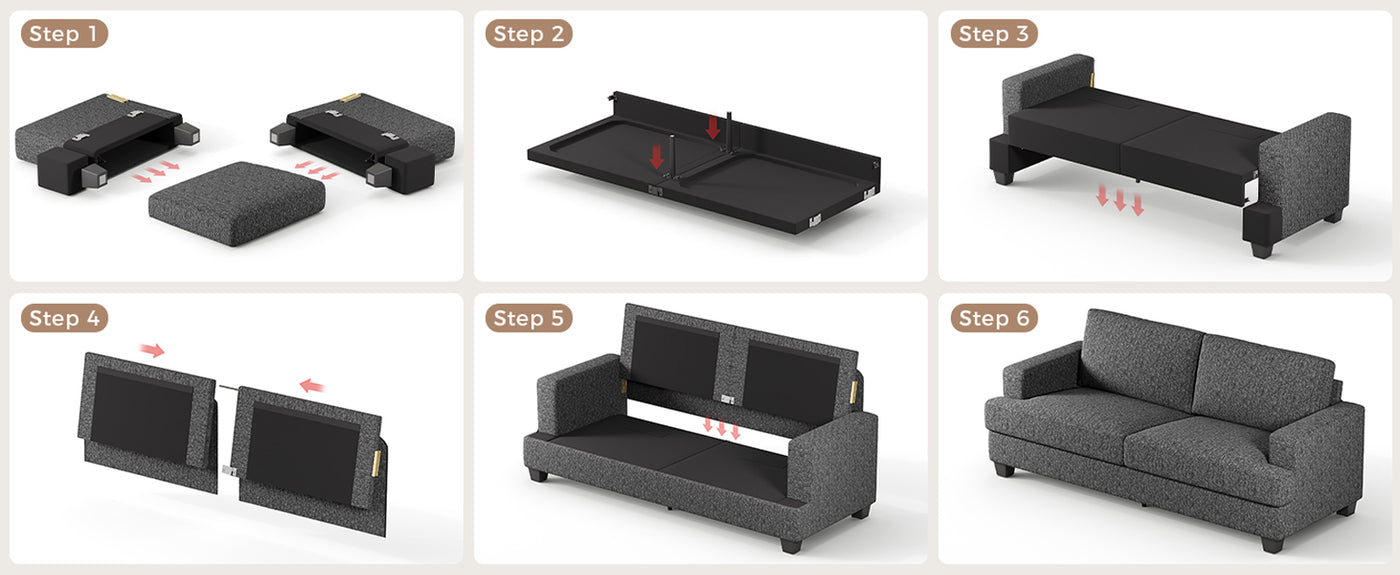 Step 1

Step 2

Step 3

Step 4

Step 5

Step 6