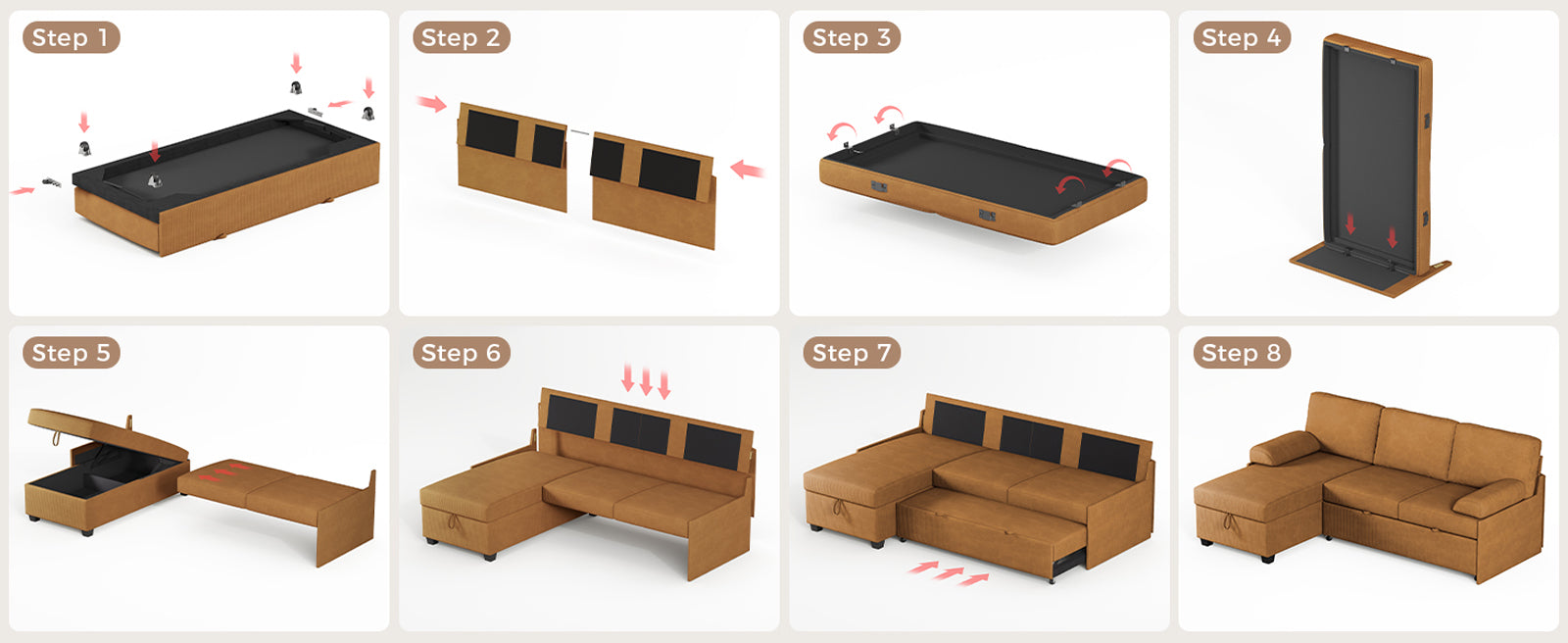 Step 1

Step 2

Step 3

Step 4

Step 5

Step 6

Step 7

Step 8