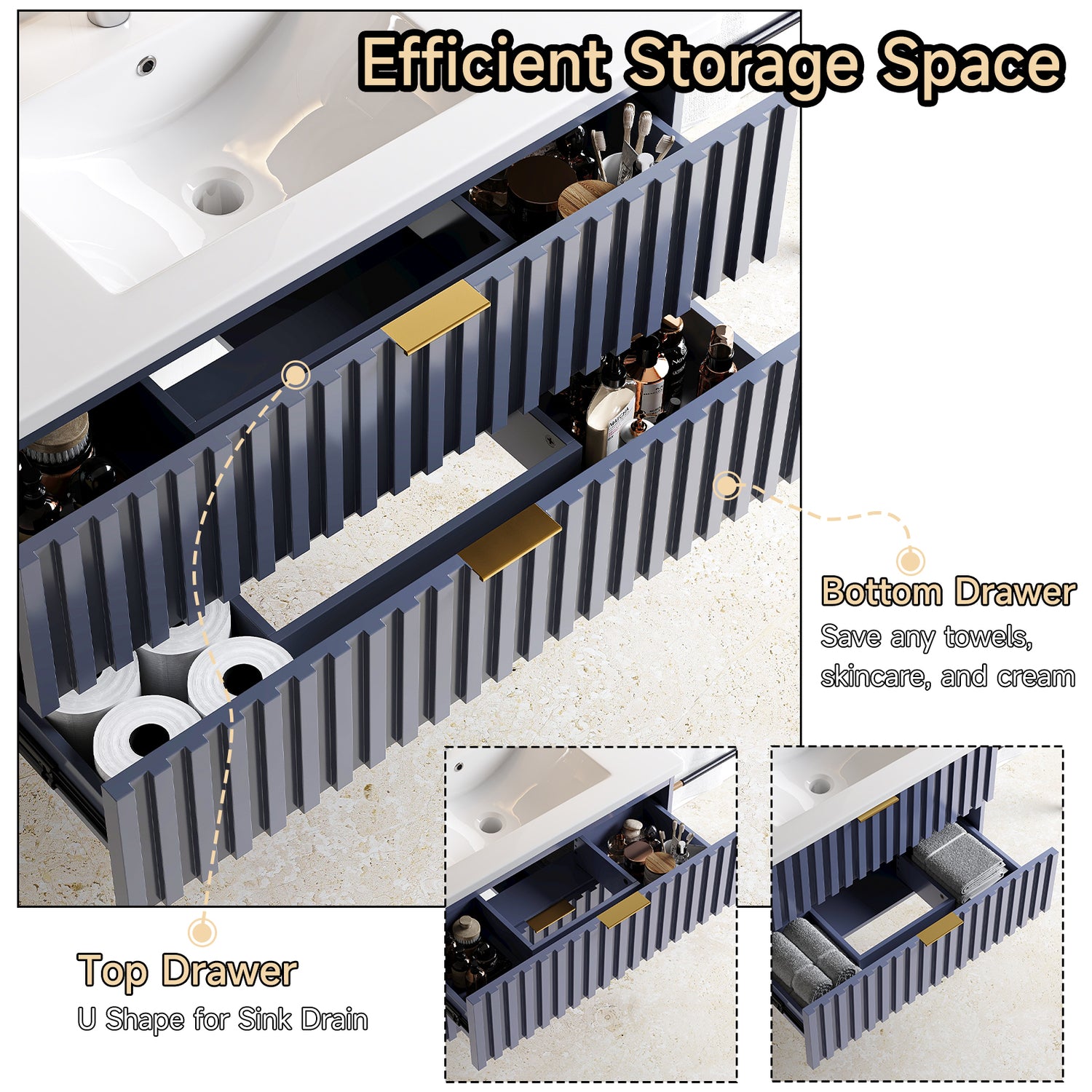 Efficient Storage Space

Bottom Drawer
Save any towels, skincare, and cream

Top Drawer
U Shape for Sink Drain