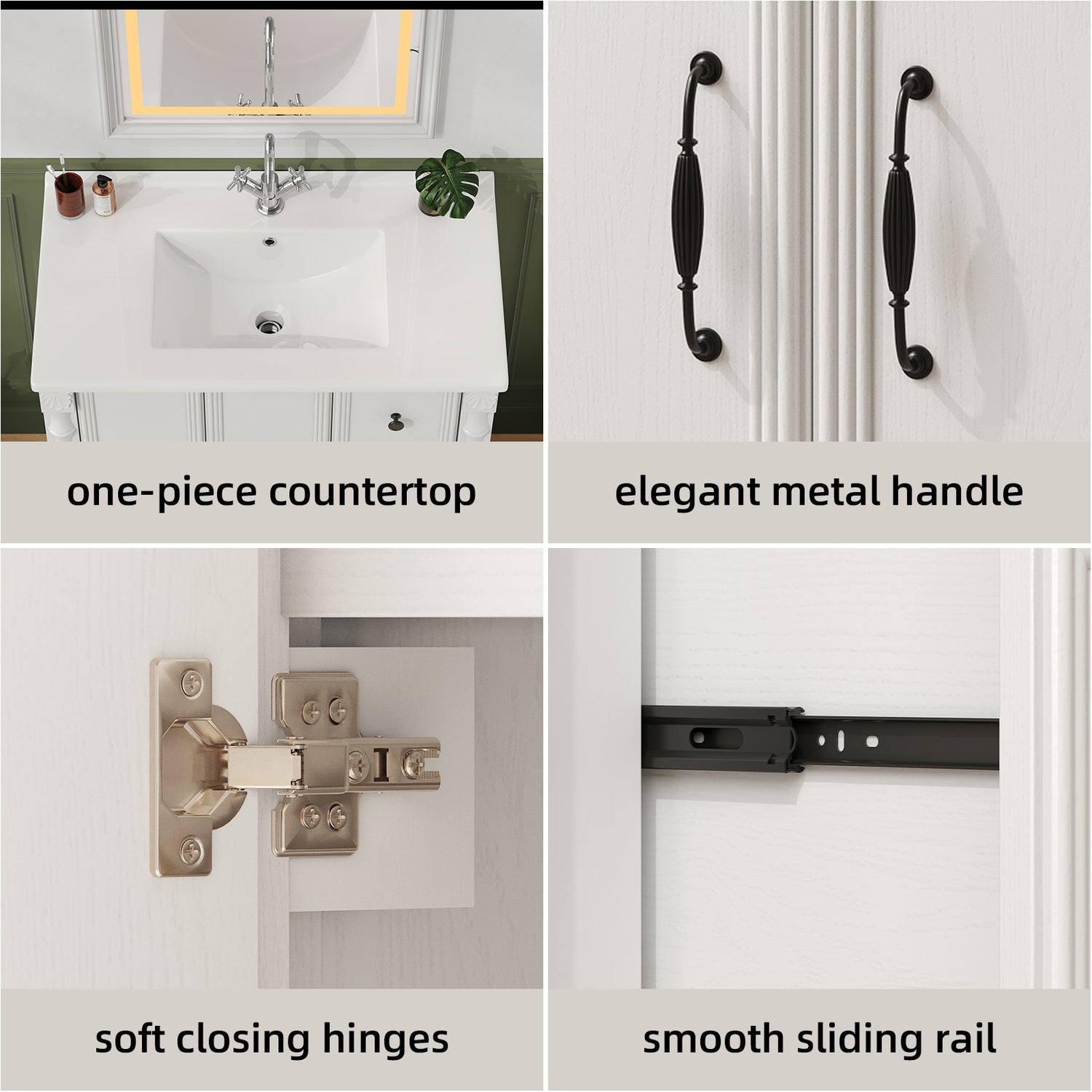 one-piece countertop

elegant metal handle

soft closing hinges

smooth sliding rail