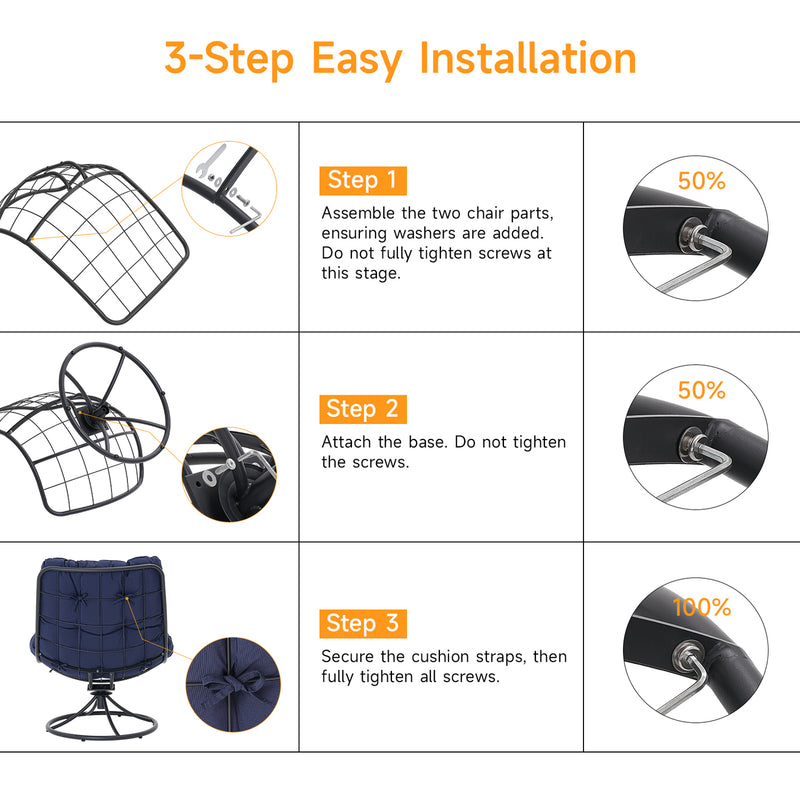 3-Step Easy Installation

Step 1

Assemble the two chair parts, ensuring washers are added. Do not fully tighten screws at this stage.

50%

Step 2

Attach the base. Do not tighten the screws.

50%

Step 3

Secure the cushion straps, then fully tighten all screws.

100%