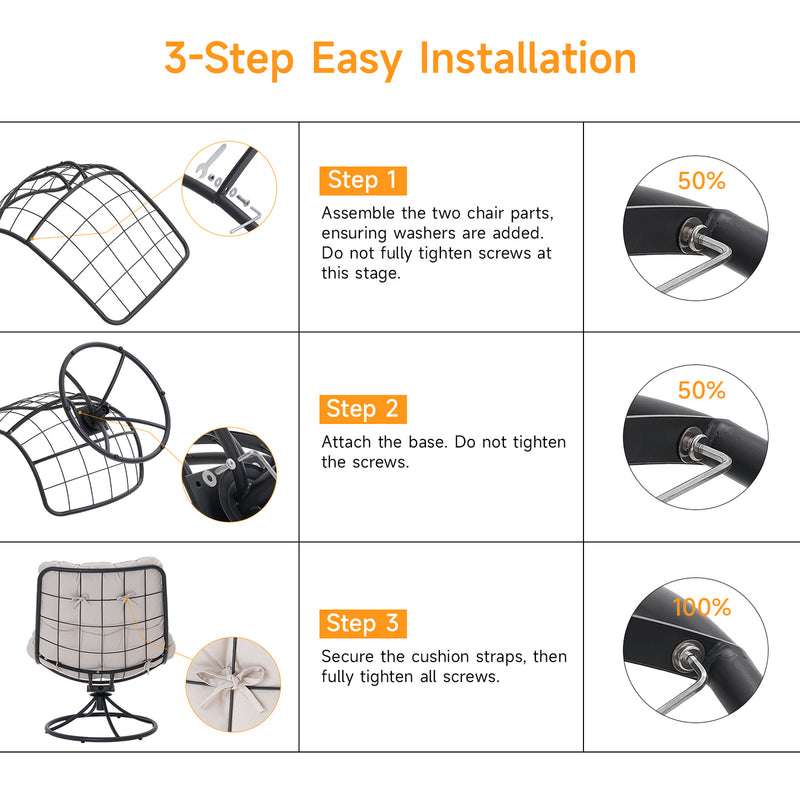 3-Step Easy Installation

Step 1

Assemble the two chair parts, ensuring washers are added. Do not fully tighten screws at this stage.

50%

Step 2

Attach the base. Do not tighten the screws.

50%

Step 3

Secure the cushion straps, then fully tighten all screws.

100%